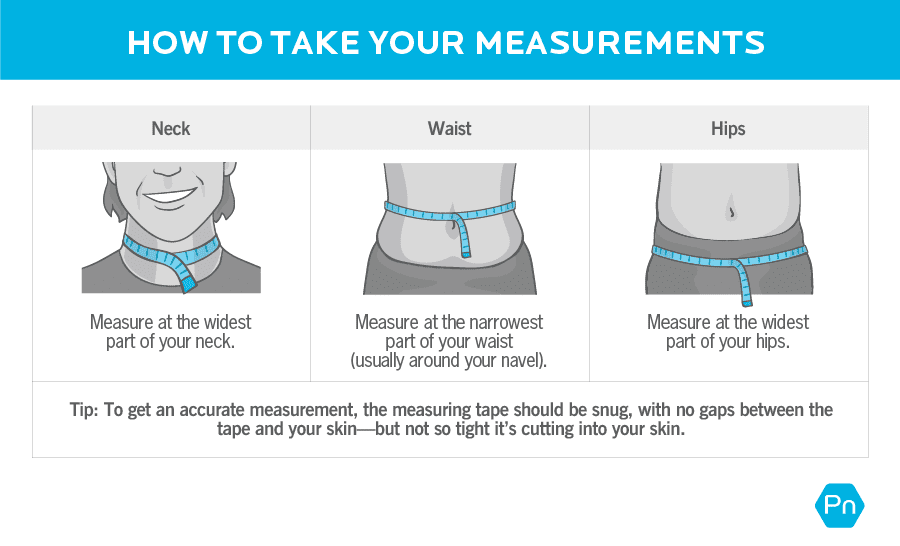 HOW TO TAKE YOUR MEASUREMENTS

| Neck | Waist | Hips |
|---|---|---|
| Measure at the widest part of your neck. | Measure at the narrowest part of your waist (usually around your navel). | Measure at the widest part of your hips. |

Tip: To get an accurate measurement, the measuring tape should be snug, with no gaps between the tape and your skin—but not so tight it's cutting into your skin.

Pn